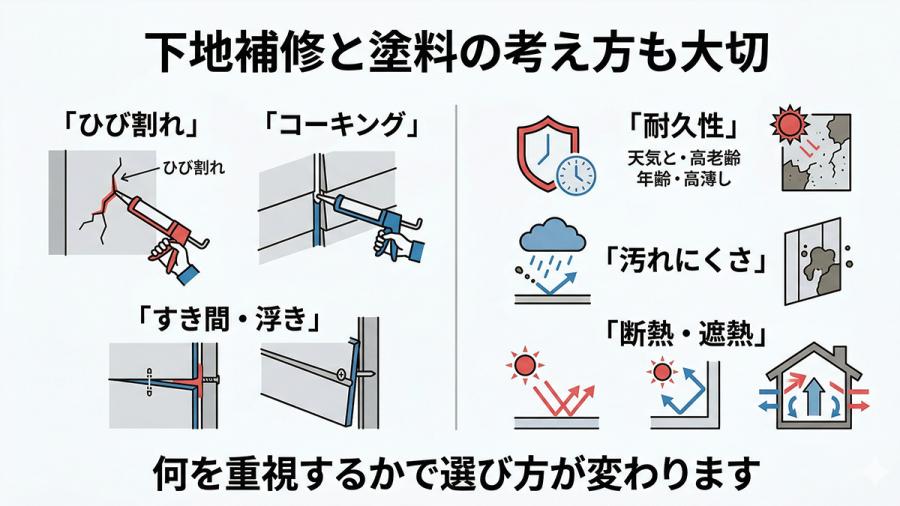 下地補修と塗料の考え方も大切

「ひび割れ」

ひび割れ

「コーキング」

「すき間・浮き」

「耐久性」

天気と・高老齢
年齢・高薄し

「汚れにくさ」

「断熱・遮熱」

何を重視するかで選び方が変わります