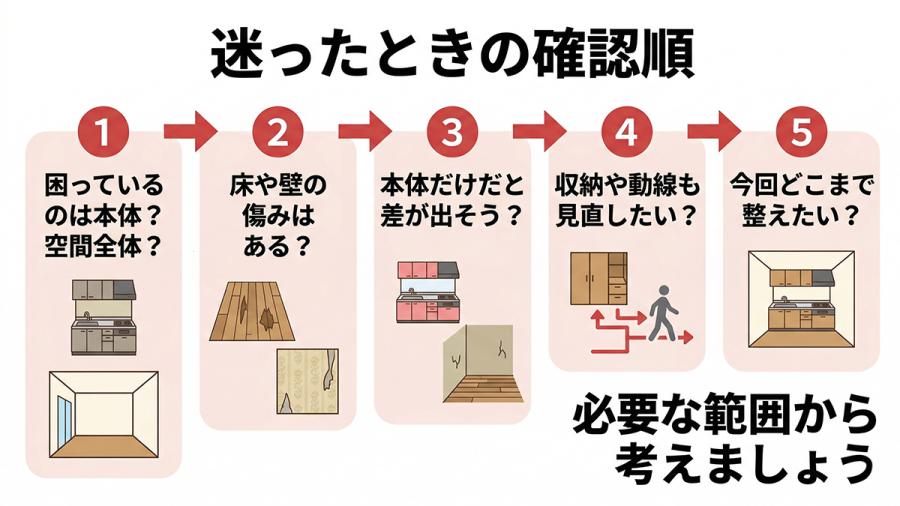 迷ったときの確認順

1
困っているのは本体？空間全体？

2
床や壁の傷みはある？

3
本体だけだと差が出そう？

4
収納や動線も見直したい？

5
今回どこまで整えたい？

必要な範囲から考えましょう